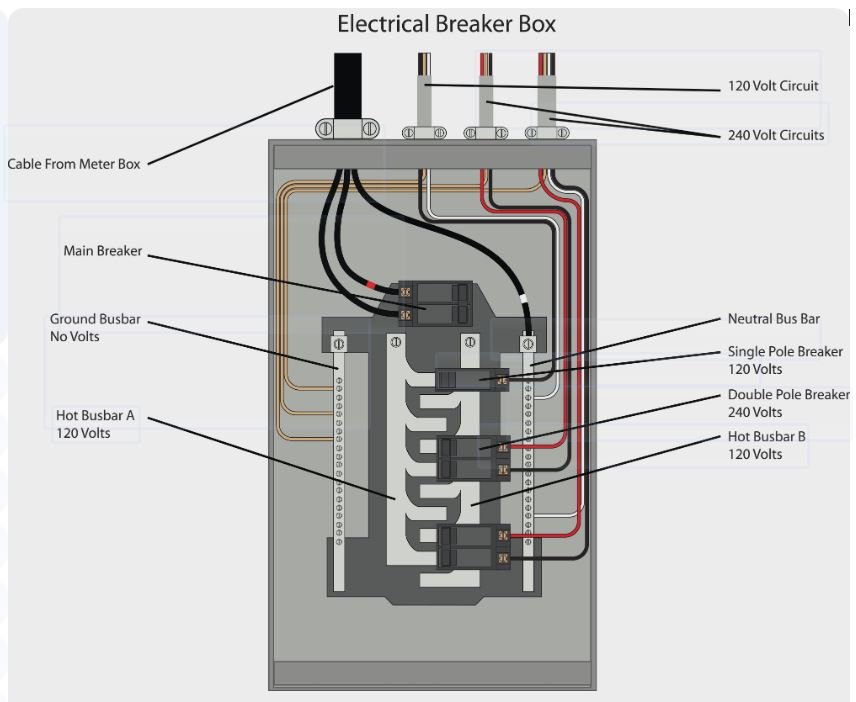 Electrical Breaker Box

120 Volt Circuit

240 Volt Circuits

Cable From Meter Box

Main Breaker

Ground Busbar
No Volts

Hot Busbar A
120 Volts

Neutral Bus Bar

Single Pole Breaker
120 Volts

Double Pole Breaker
240 Volts

Hot Busbar B
120 Volts